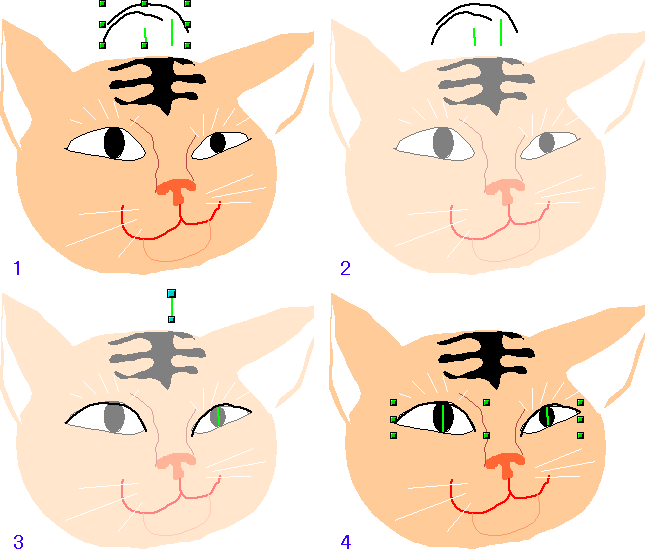 1

2

3

4